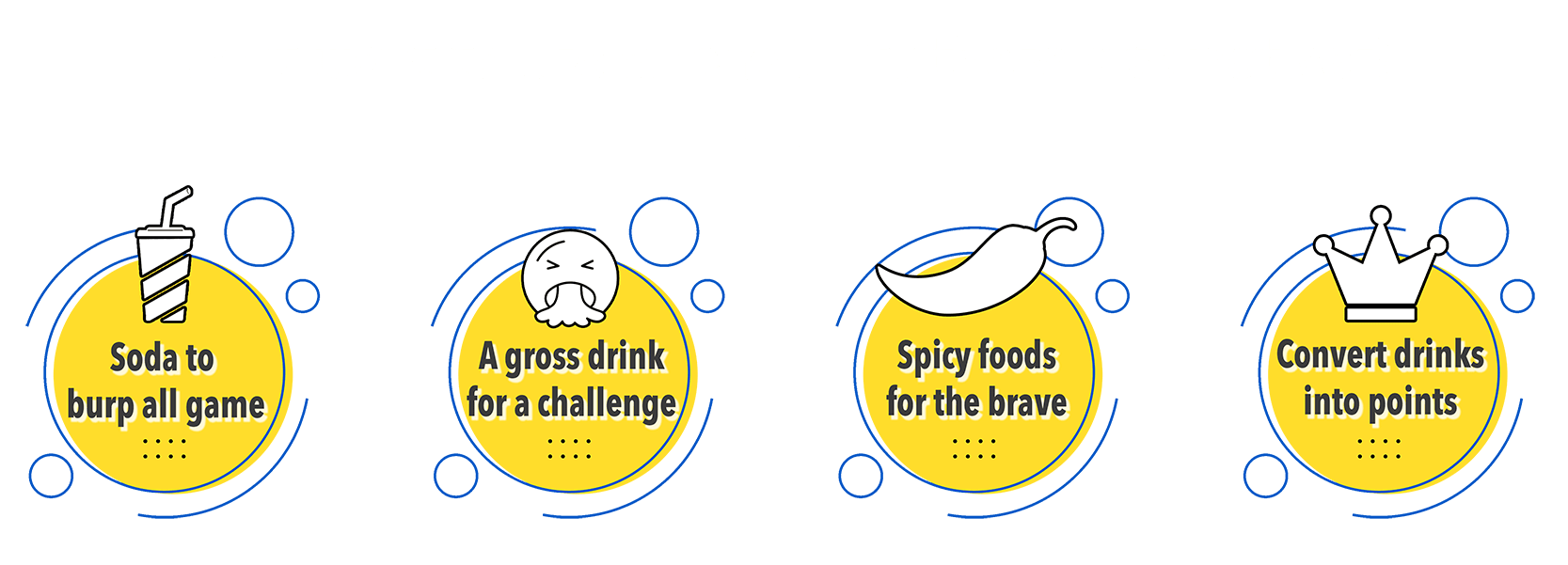 Soda to burp all game

A gross drink for a challenge

Spicy foods for the brave

Convert drinks into points