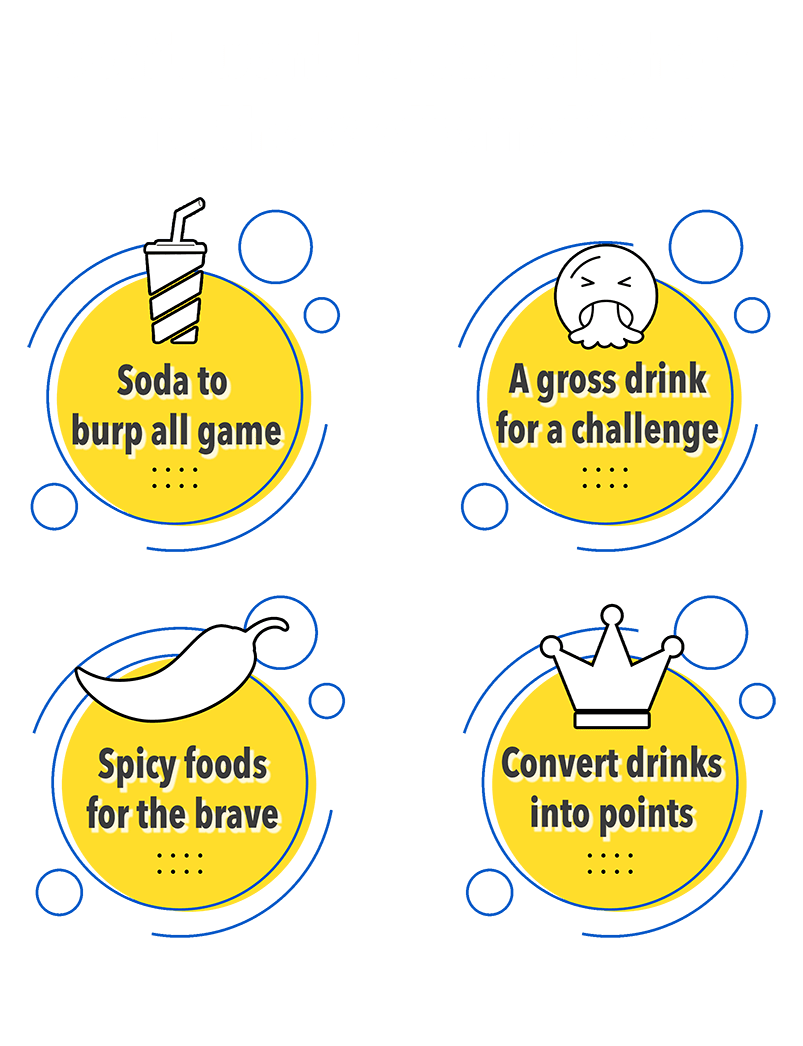 Soda to burp all game

A gross drink for a challenge

Spicy foods for the brave

Convert drinks into points